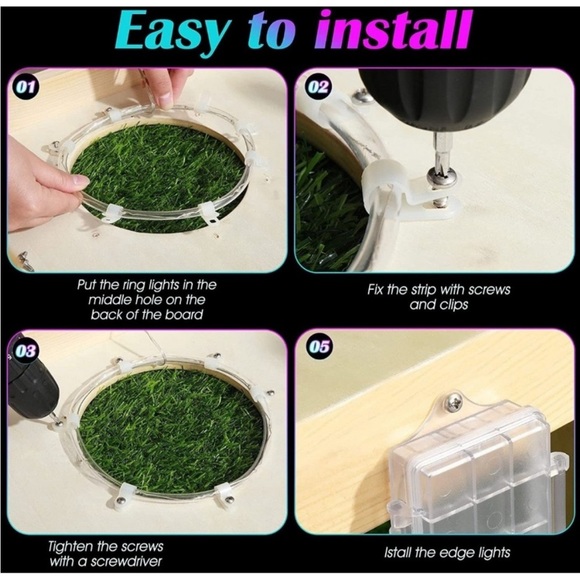 Easy to install

01

Put the ring lights in the middle hole on the back of the board

02

Fix the strip with screws and clips

03

Tighten the screws with a screwdriver

05

Istall the edge lights